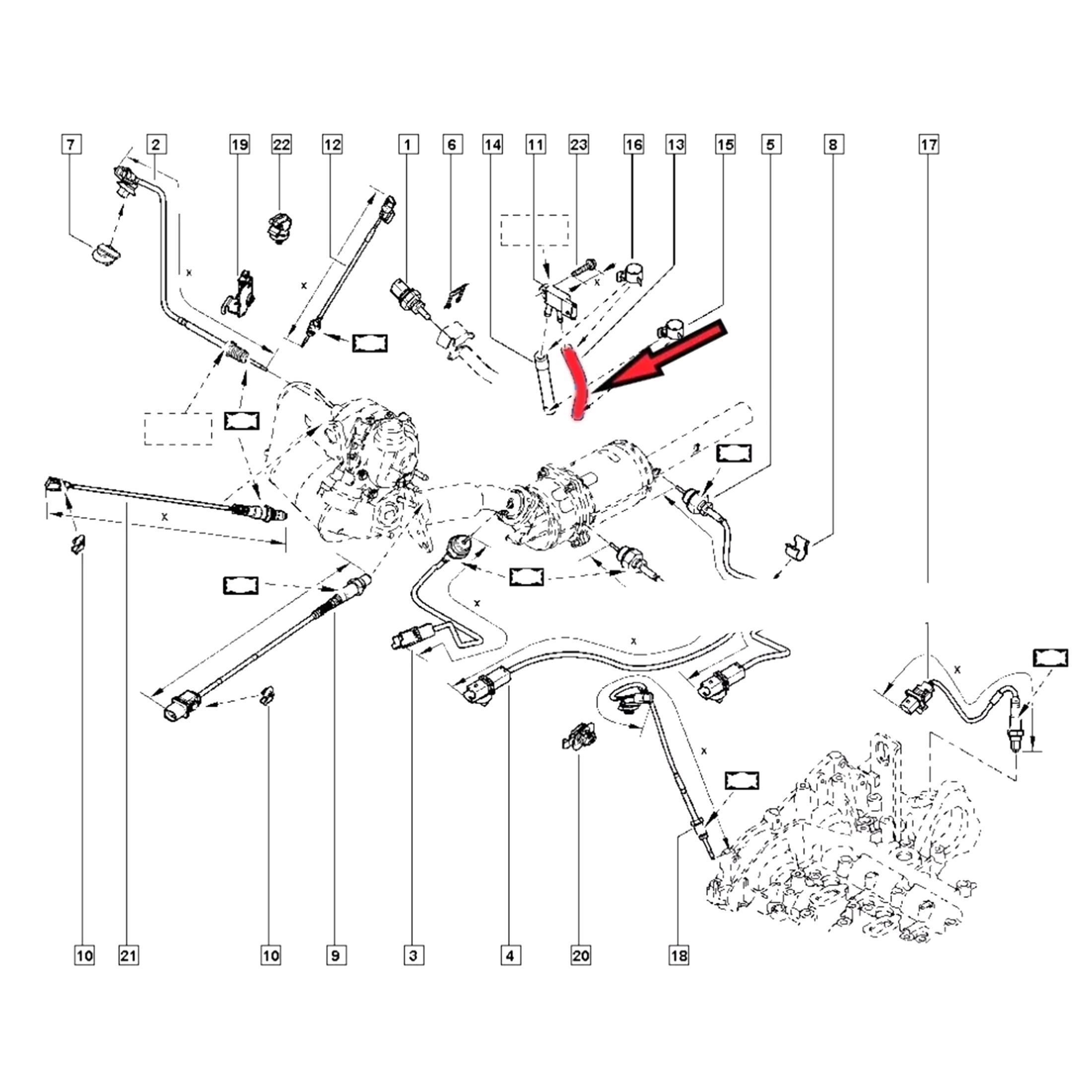 7
2
19
22
12
1
6
14
11
23
16
13
15
5
8
17

x
x
x
x
x
x
x
x

10
21
10
9
3
4
20
18