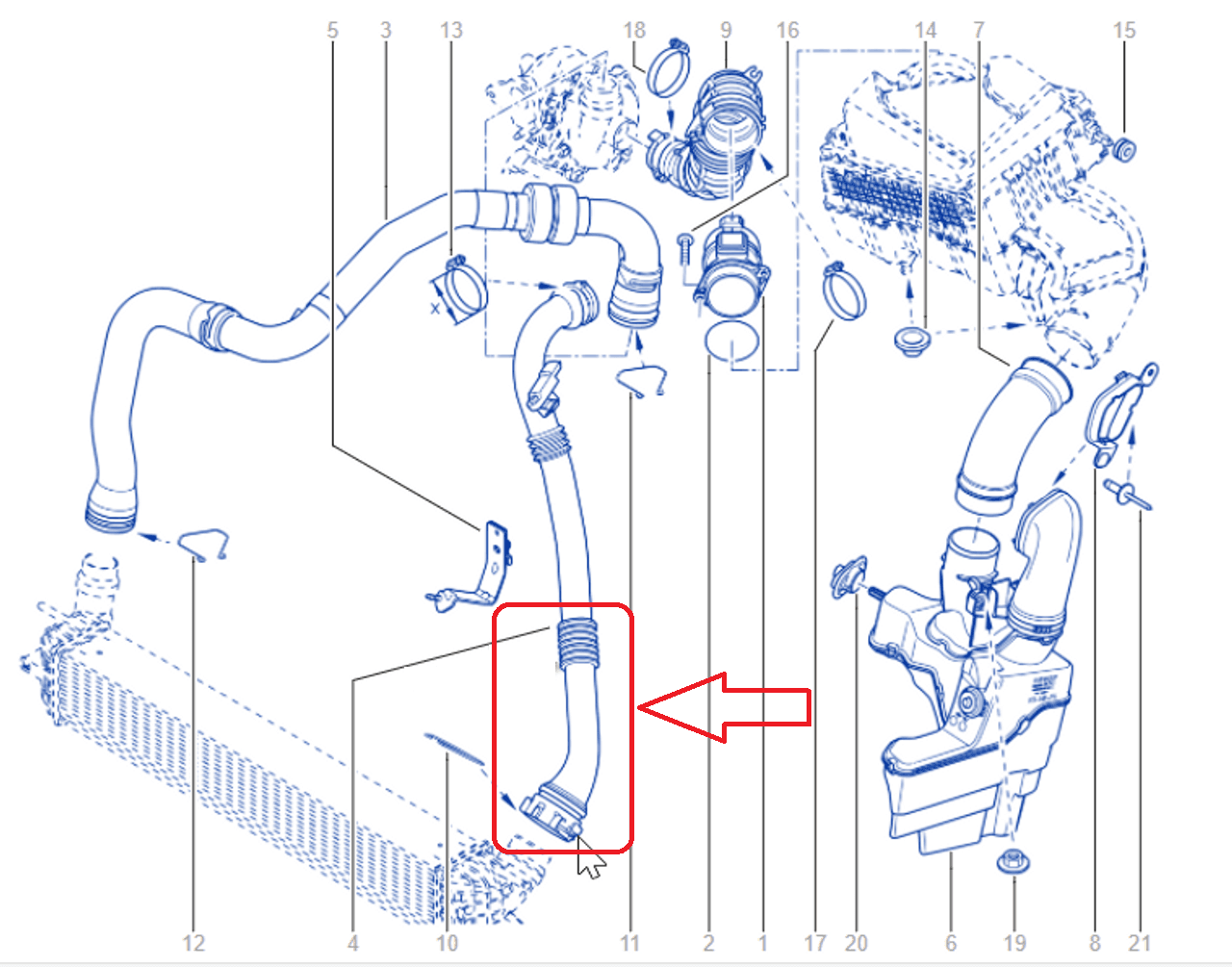 5 3 13 18 9 16 14 7 15

X

12 4 10 11 2 1 17 20 6 19 8 21